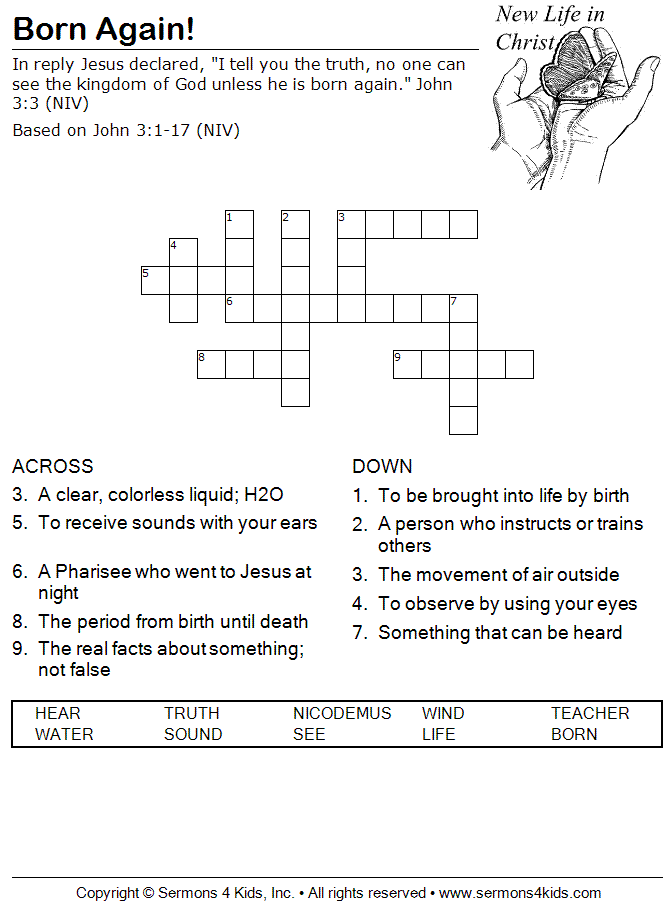 Born Again!

New Life in Christ

In reply Jesus declared, "I tell you the truth, no one can see the kingdom of God unless he is born again." John 3:3 (NIV)

Based on John 3:1-17 (NIV)

1 2 3 4 5 6 7 8 9

ACROSS
3. A clear, colorless liquid; H2O
5. To receive sounds with your ears
6. A Pharisee who went to Jesus at night
8. The period from birth until death
9. The real facts about something; not false

DOWN
1. To be brought into life by birth
2. A person who instructs or trains others
3. The movement of air outside
4. To observe by using your eyes
7. Something that can be heard

| HEAR | TRUTH | NICODEMUS | WIND | TEACHER |
|---|---|---|---|---|
| WATER | SOUND | SEE | LIFE | BORN |

Copyright © Sermons 4 Kids, Inc. • All rights reserved • www.sermons4kids.com