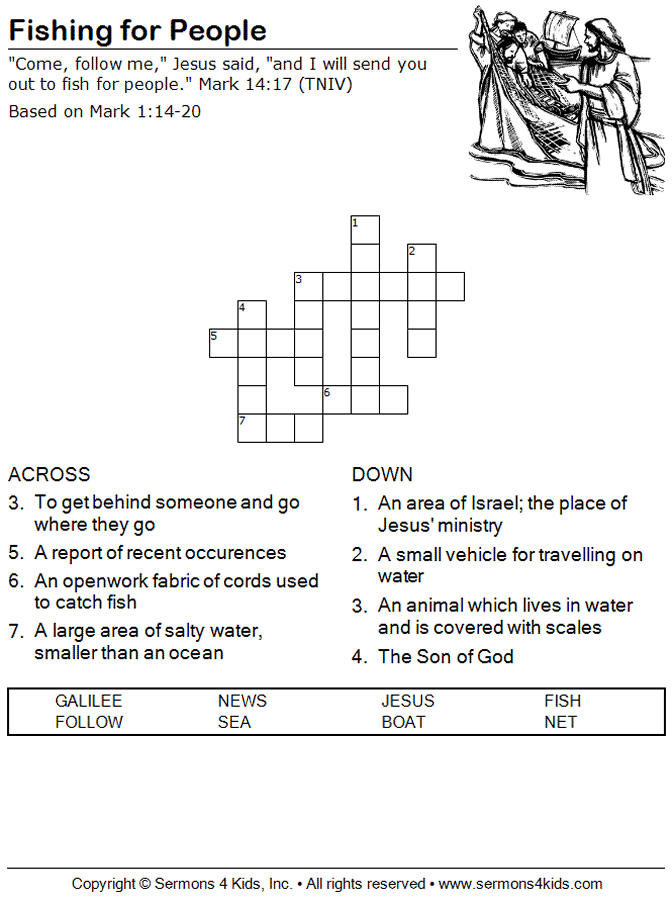 Fishing for People

"Come, follow me," Jesus said, "and I will send you out to fish for people." Mark 14:17 (TNIV)

Based on Mark 1:14-20

1
2
3
4
5
6
7

ACROSS
3. To get behind someone and go where they go
5. A report of recent occurences
6. An openwork fabric of cords used to catch fish
7. A large area of salty water, smaller than an ocean

DOWN
1. An area of Israel; the place of Jesus' ministry
2. A small vehicle for travelling on water
3. An animal which lives in water and is covered with scales
4. The Son of God

| GALILEE | NEWS | JESUS | FISH |
|---|---|---|---|
| FOLLOW | SEA | BOAT | NET |

Copyright © Sermons 4 Kids, Inc. • All rights reserved • www.sermons4kids.com