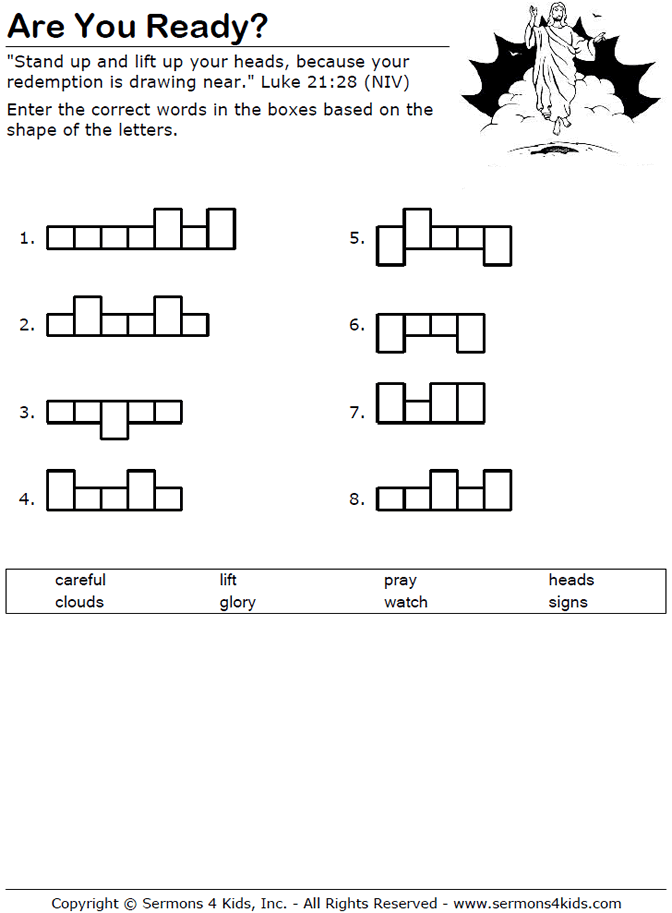 Are You Ready?

"Stand up and lift up your heads, because your redemption is drawing near." Luke 21:28 (NIV)

Enter the correct words in the boxes based on the shape of the letters.

1.

2.

3.

4.

5.

6.

7.

8.

| careful | lift | pray | heads |
|---|---|---|---|
| clouds | glory | watch | signs |

Copyright © Sermons 4 Kids, Inc. - All Rights Reserved - www.sermons4kids.com